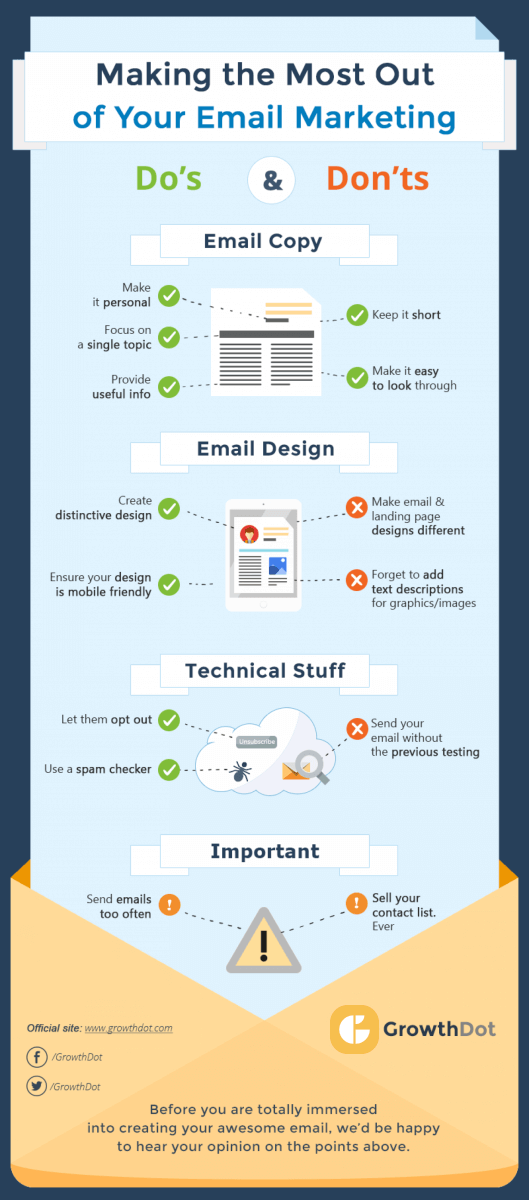 Making the Most Out of Your Email Marketing

Do's & Don'ts

Email Copy

Make it personal

Focus on a single topic

Provide useful info

Keep it short

Make it easy to look through

Email Design

Create distinctive design

Ensure your design is mobile friendly

Make email & landing page designs different

Forget to add text descriptions for graphics/images

Technical Stuff

Let them opt out

Use a spam checker

Unsubscribe

Send your email without the previous testing

Important

Send emails too often

Sell your contact list. Ever

Official site: www.growthdot.com

/GrowthDot

/GrowthDot

GrowthDot

Before you are totally immersed into creating your awesome email, we'd be happy to hear your opinion on the points above.